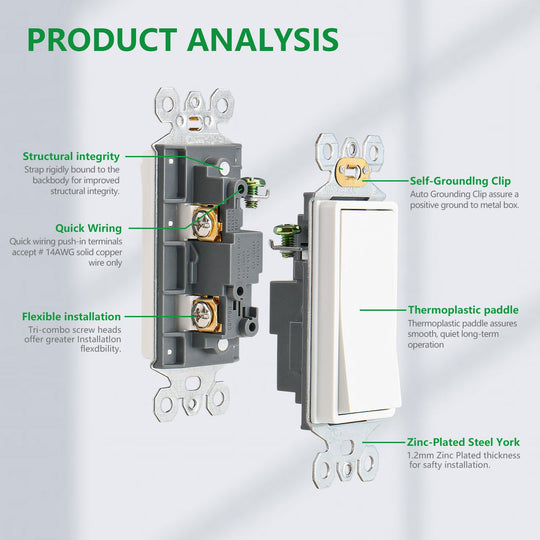 PRODUCT ANALYSIS

Structural integrity
Strap rigidly bound to the backbody for improved structural integrity.

Quick Wiring
Quick wiring push-in terminals accept # 14AWG solid copper wire only

Flexible installation
Tri-combo screw heads offer greater Installation flexdbility.

Self-Grounding Clip
Auto Grounding Clip assure a positive ground to metal box.

Thermoplastic paddle
Thermoplastic paddle assures smooth, quiet long-term operation

Zinc-Plated Steel York
1.2mm Zinc Plated thickness for safty installation.