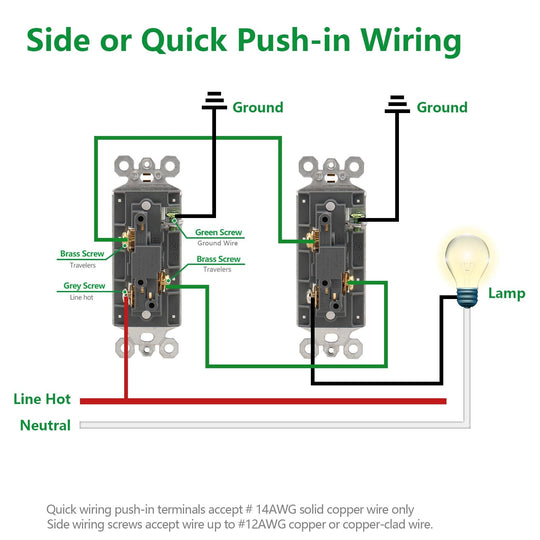 Side or Quick Push-in Wiring

Ground

Ground

Green Screw
Ground Wire

Brass Screw
Travelers

Brass Screw
Travelers

Grey Screw
Line hot

Lamp

Line Hot

Neutral

Quick wiring push-in terminals accept # 14AWG solid copper wire only
Side wiring screws accept wire up to #12AWG copper or copper-clad wire.