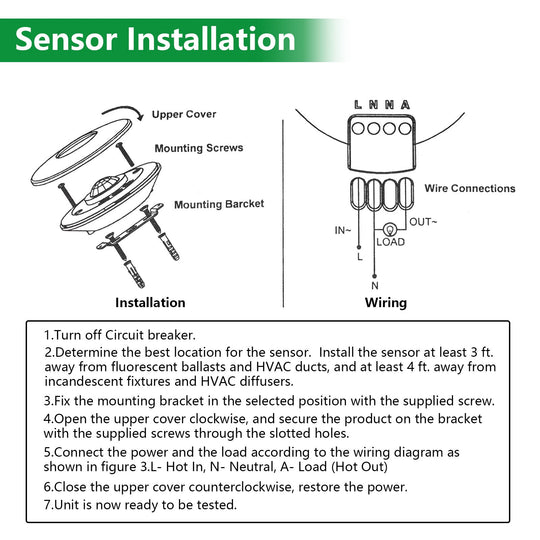 Sensor Installation

Upper Cover

Mounting Screws

Mounting Barcket

Installation

L N N A

Wire Connections

IN~

OUT~

LOAD

L

N

Wiring

1.Turn off Circuit breaker.

2.Determine the best location for the sensor. Install the sensor at least 3 ft. away from fluorescent ballasts and HVAC ducts, and at least 4 ft. away from incandescent fixtures and HVAC diffusers.

3.Fix the mounting bracket in the selected position with the supplied screw.

4.Open the upper cover clockwise, and secure the product on the bracket with the supplied screws through the slotted holes.

5.Connect the power and the load according to the wiring diagram as shown in figure 3.L- Hot In, N- Neutral, A- Load (Hot Out)

6.Close the upper cover counterclockwise, restore the power.

7.Unit is now ready to be tested.