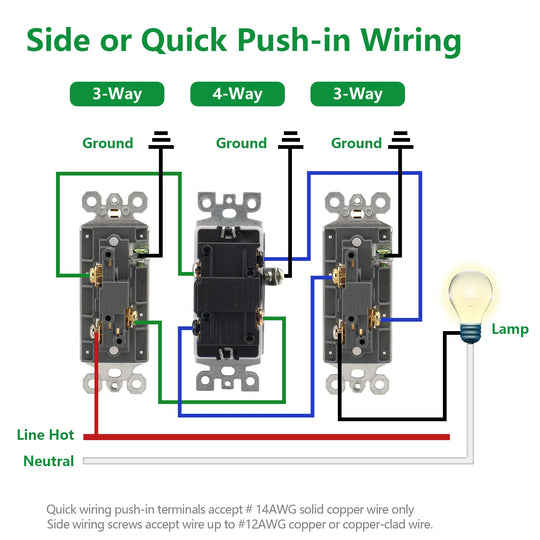 Side or Quick Push-in Wiring

3-Way

4-Way

3-Way

Ground

Ground

Ground

Lamp

Line Hot

Neutral

Quick wiring push-in terminals accept # 14AWG solid copper wire only
Side wiring screws accept wire up to #12AWG copper or copper-clad wire.